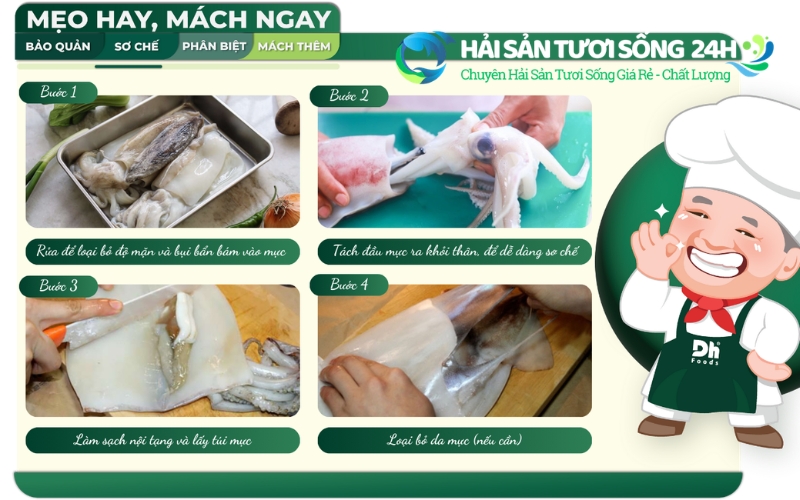 MẸO HAY, MÁCH NGAY

BẢO QUẢN SƠ CHẾ PHÂN BIỆT MÁCH THÊM

HẢI SẢN TƯƠI SỐNG 24H
Chuyên Hải Sản Tươi Sống Giá Rẻ - Chất Lượng

Bước 1
Rửa để loại bỏ độ mặn và bụi bẩn bám vào mực

Bước 2
Tách đầu mực ra khỏi thân, để dễ dàng sơ chế

Bước 3
Làm sạch nội tạng và lấy túi mực

Bước 4
Loại bỏ da mực (nếu cần)

Dh Foods