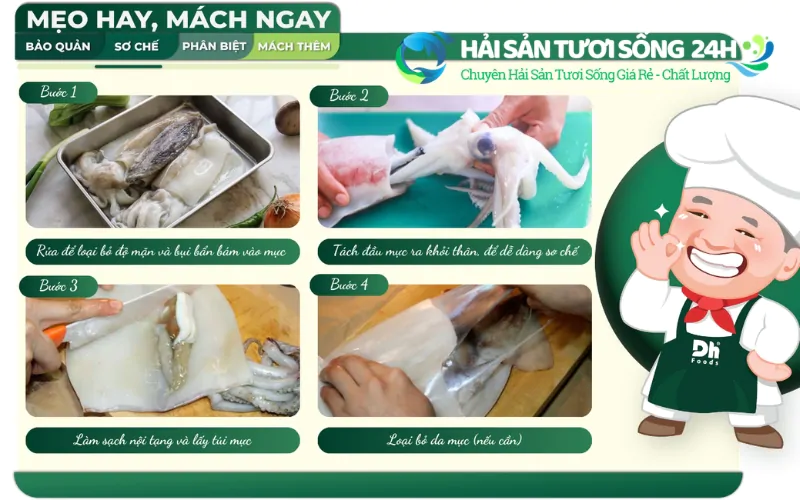 MẸO HAY, MÁCH NGAY

BẢO QUẢN

SƠ CHẾ

PHÂN BIỆT

MÁCH THÊM

HẢI SẢN TƯƠI SỐNG 24H

Chuyên Hải Sản Tươi Sống Giá Rẻ - Chất Lượng

Bước 1

Rửa để loại bỏ độ mặn và bụi bẩn bám vào mực

Bước 2

Tách đầu mực ra khỏi thân, để dễ dàng sơ chế

Bước 3

Làm sạch nội tạng và lấy túi mực

Bước 4

Loại bỏ da mực (nếu cần)

Dh Foods